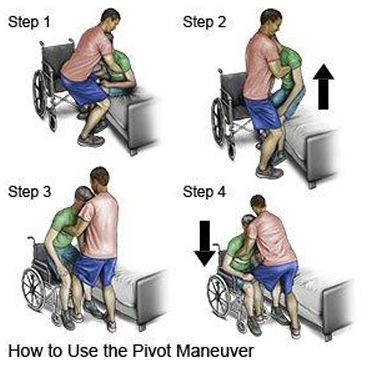 Step 1

Step 2

Step 3

Step 4

How to Use the Pivot Maneuver