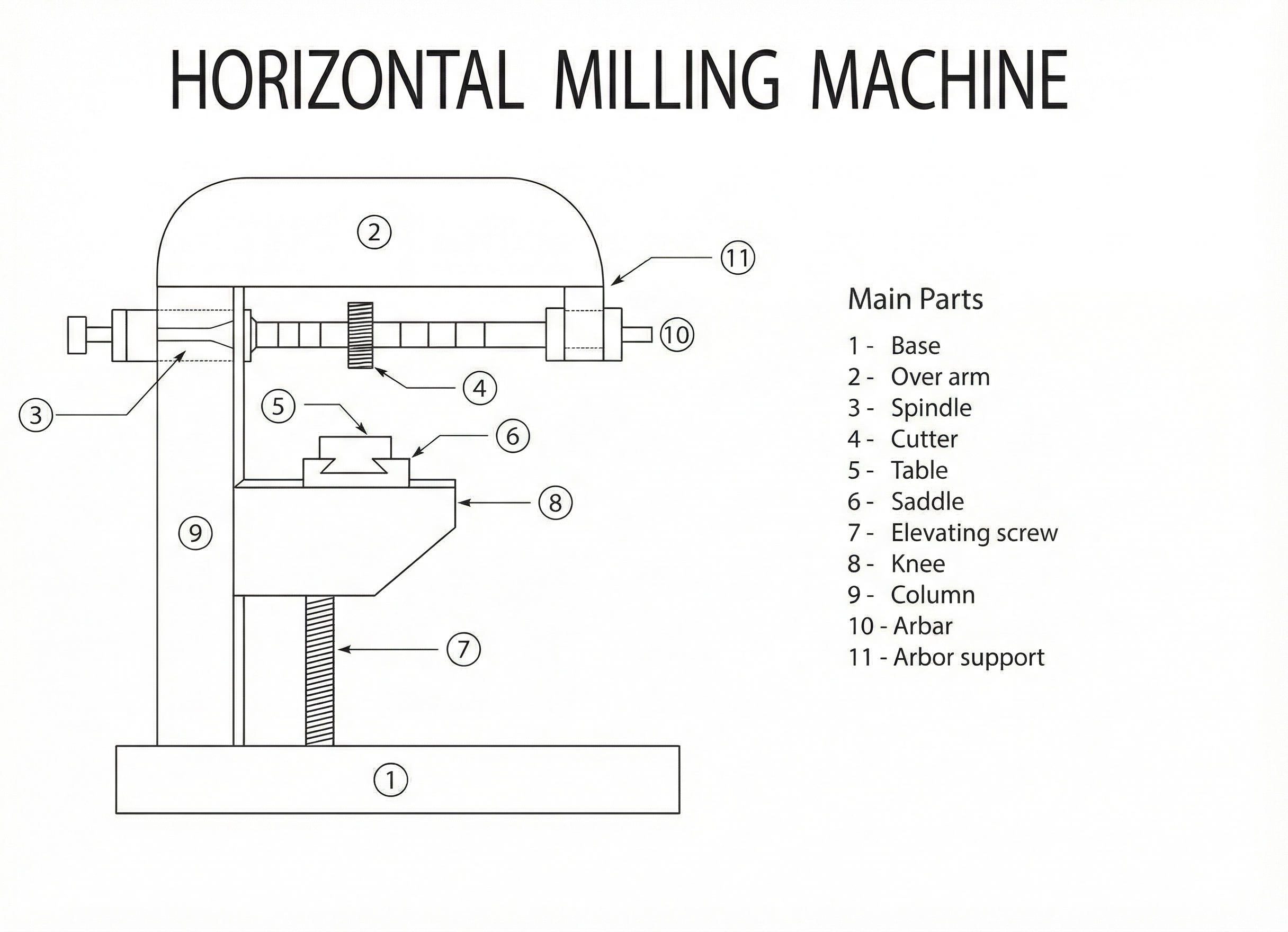 HORIZONTAL MILLING MACHINE

2

11

10

4

3

5

6

8

9

7

1

Main Parts

1 - Base
2 - Over arm
3 - Spindle
4 - Cutter
5 - Table
6 - Saddle
7 - Elevating screw
8 - Knee
9 - Column
10 - Arbar
11 - Arbor support