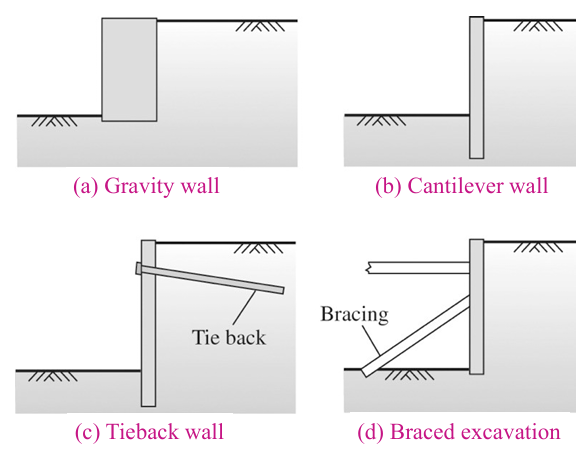 (a) Gravity wall

(b) Cantilever wall

Tie back

(c) Tieback wall

Bracing

(d) Braced excavation