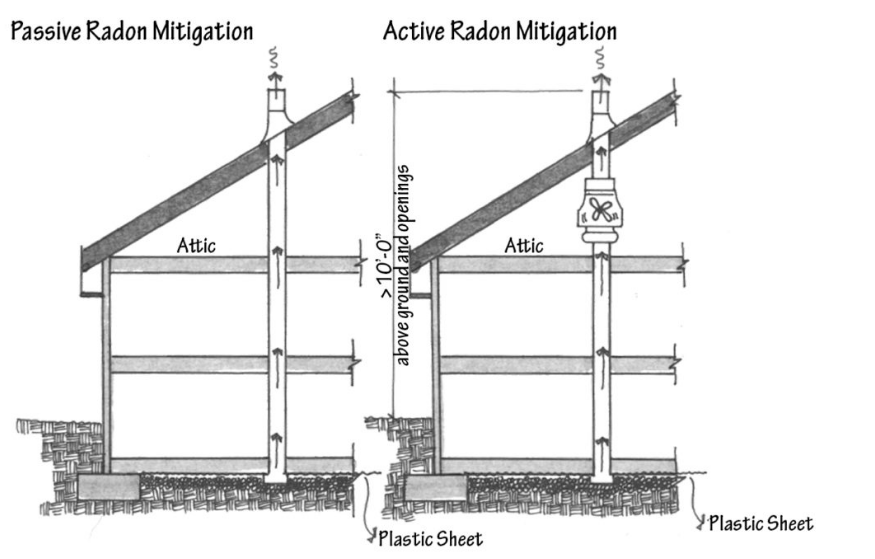 Passive Radon Mitigation

Attic

Plastic Sheet

Active Radon Mitigation

>10'-0"
above ground and openings

Attic

Plastic Sheet