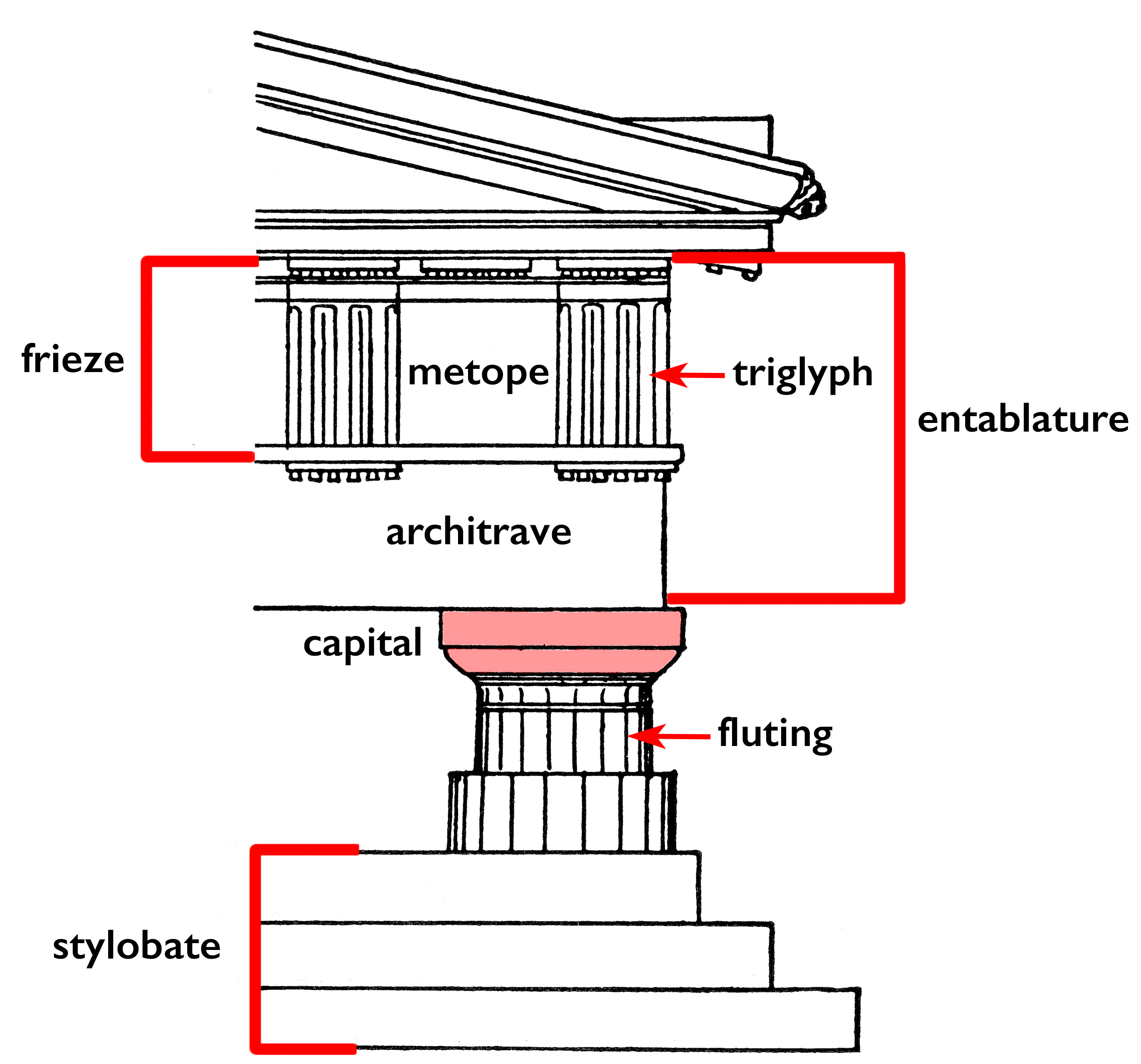 frieze

metope

triglyph

entablature

architrave

capital

fluting

stylobate