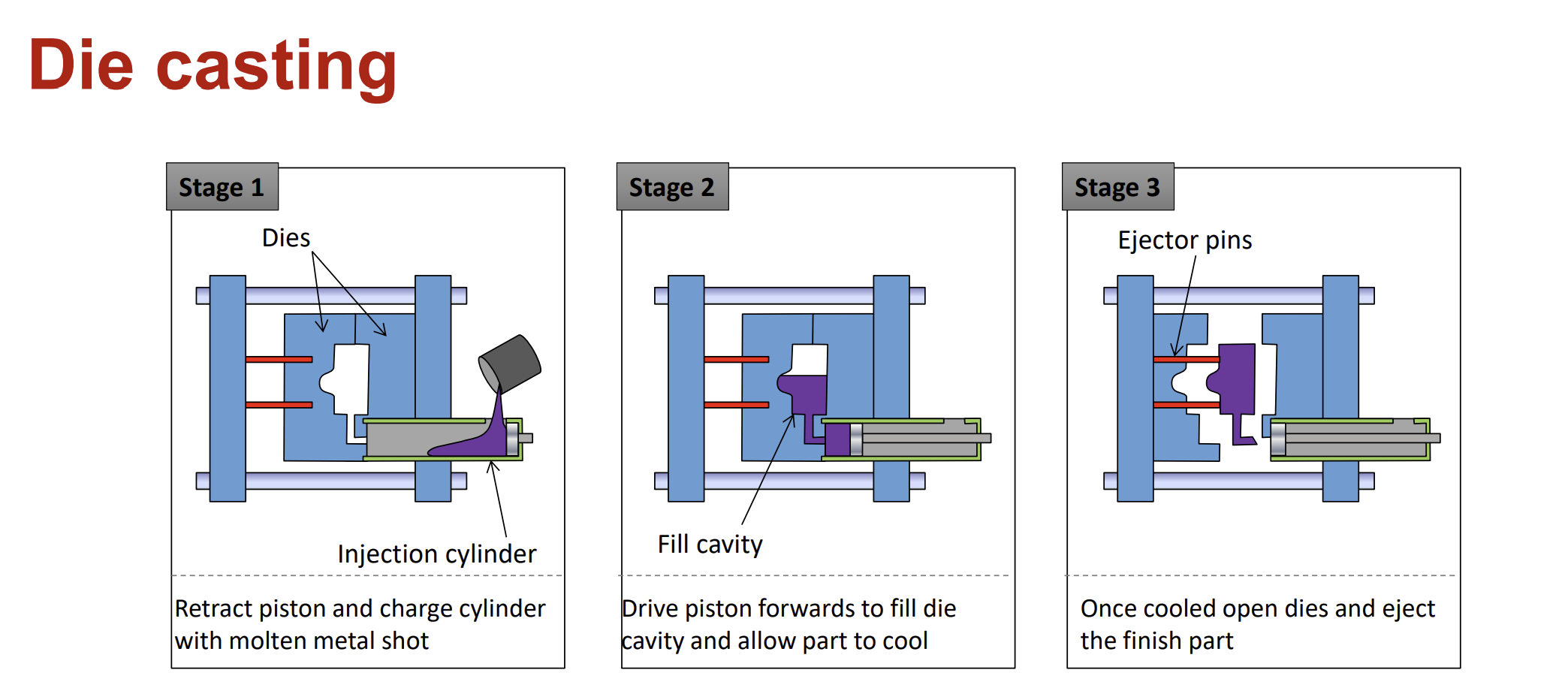 Die casting

Stage 1

Dies

Injection cylinder

Retract piston and charge cylinder with molten metal shot

Stage 2

Fill cavity

Drive piston forwards to fill die cavity and allow part to cool

Stage 3

Ejector pins

Once cooled open dies and eject the finish part